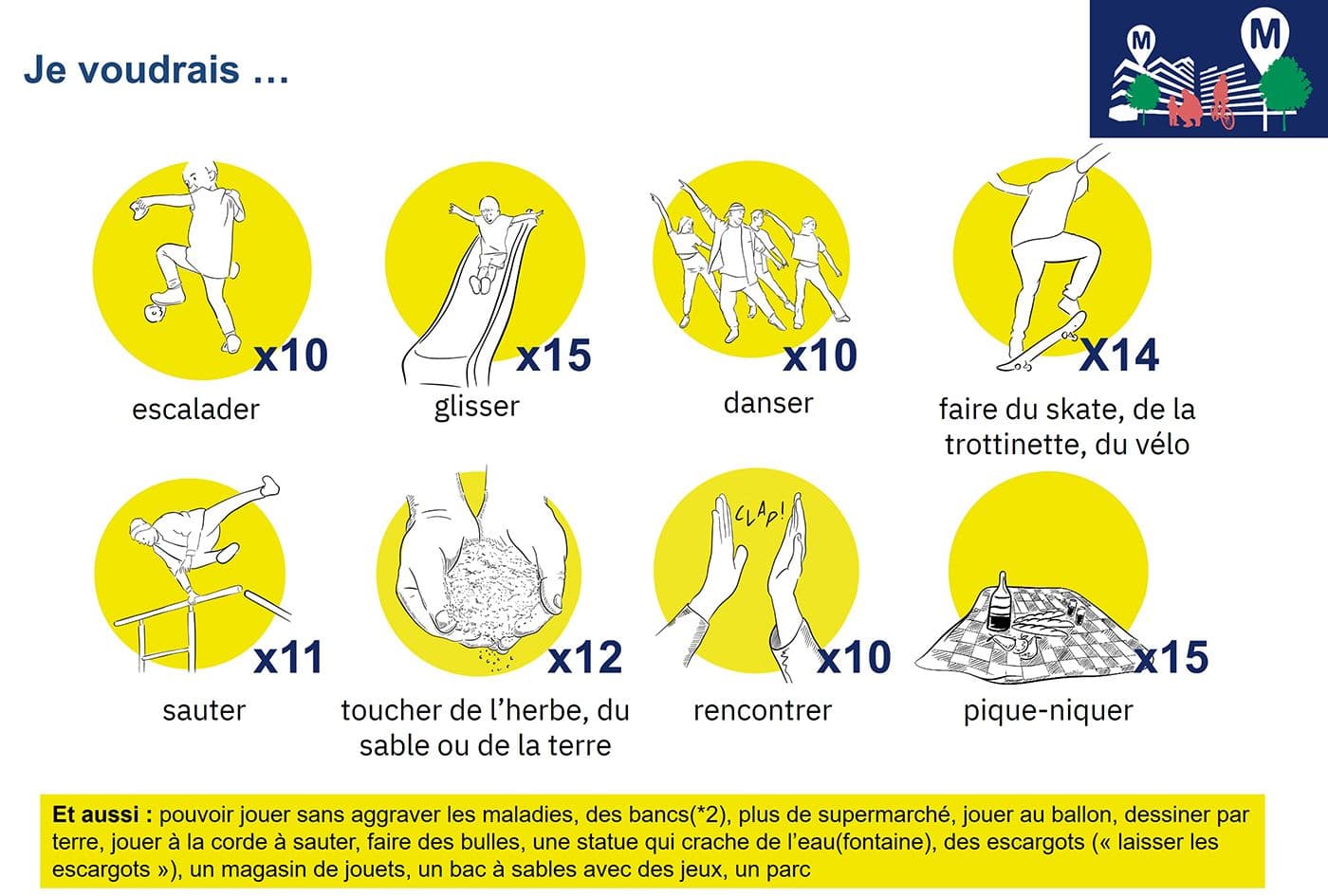 Je voudrais …

M M

x10
escalader

x15
glisser

x10
danser

X14
faire du skate, de la trottinette, du vélo

x11
sauter

x12
toucher de l'herbe, du sable ou de la terre

CLAP!
x10
rencontrer

x15
pique-niquer

Et aussi : pouvoir jouer sans aggraver les maladies, des bancs(*2), plus de supermarché, jouer au ballon, dessiner par terre, jouer à la corde à sauter, faire des bulles, une statue qui crache de l'eau(fontaine), des escargots (« laisser les escargots »), un magasin de jouets, un bac à sables avec des jeux, un parc